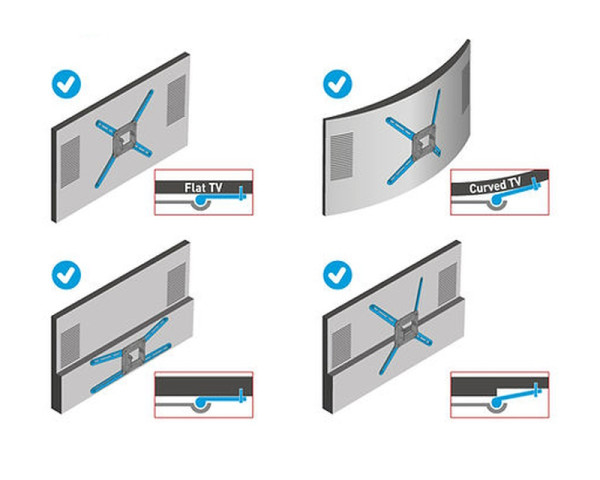 Flat TV

Curved TV