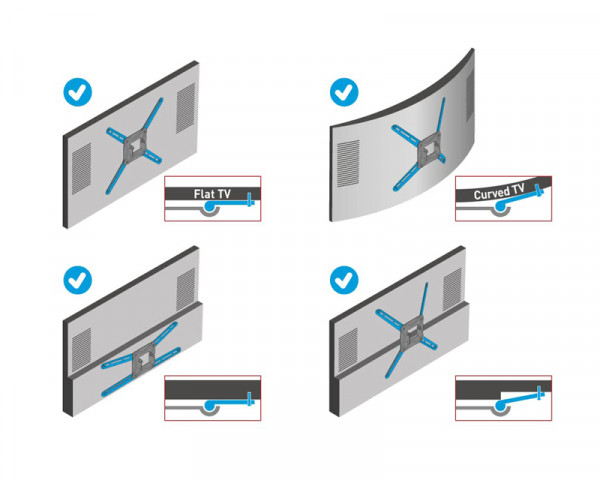 Flat TV

Curved TV